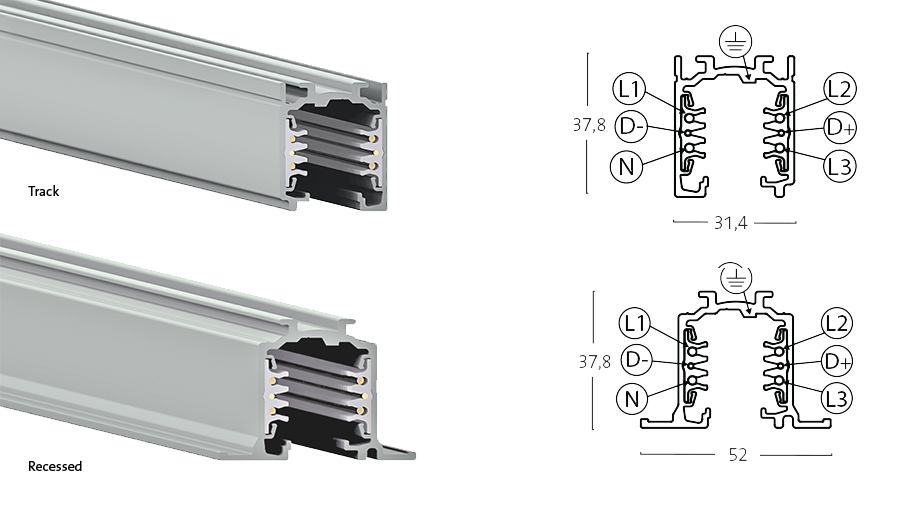 Track

Recessed

37,8

L1

D-

N

L2

D+

L3

31,4

37,8

L1

D-

N

L2

D+

L3

52