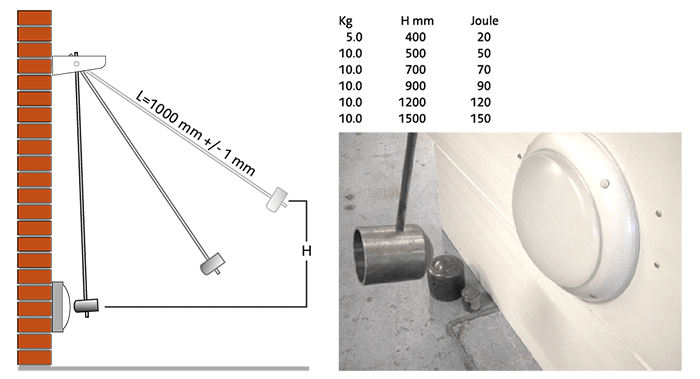 L=1000 mm +/- 1 mm

H

| Kg | H mm | Joule |
|---|---|---|
| 5.0 | 400 | 20 |
| 10.0 | 500 | 50 |
| 10.0 | 700 | 70 |
| 10.0 | 900 | 90 |
| 10.0 | 1200 | 120 |
| 10.0 | 1500 | 150 |